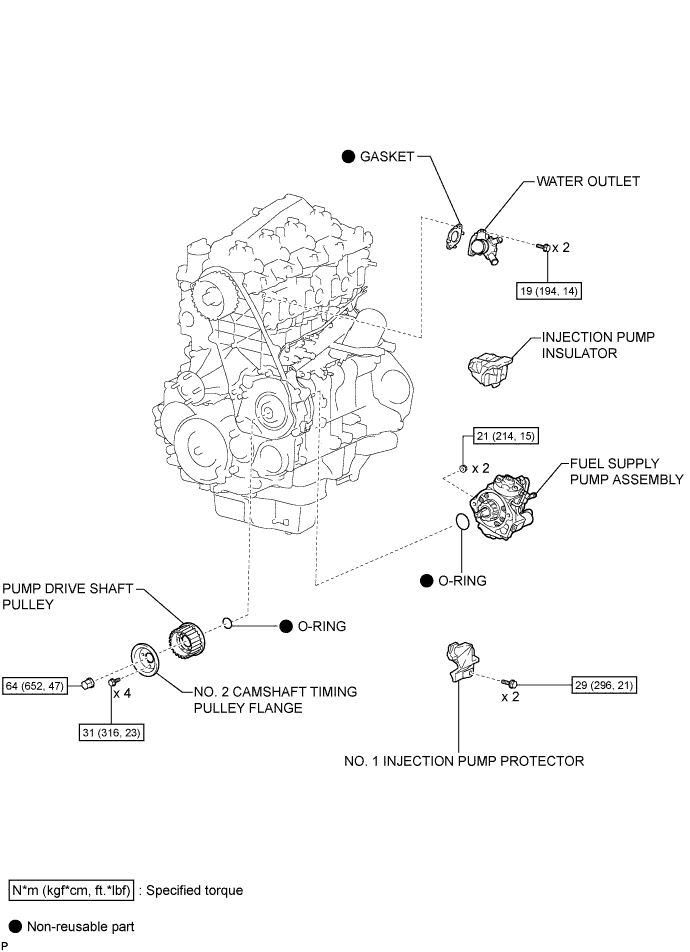 ● GASKET

WATER OUTLET

x 2

19 (194, 14)

INJECTION PUMP INSULATOR

21 (214, 15)

x 2

FUEL SUPPLY PUMP ASSEMBLY

● O-RING

PUMP DRIVE SHAFT PULLEY

● O-RING

64 (652, 47)

x 4

NO. 2 CAMSHAFT TIMING PULLEY FLANGE

31 (316, 23)

x 2

29 (296, 21)

NO. 1 INJECTION PUMP PROTECTOR

N*m (kgf*cm, ft.*lbf) : Specified torque

● Non-reusable part

P