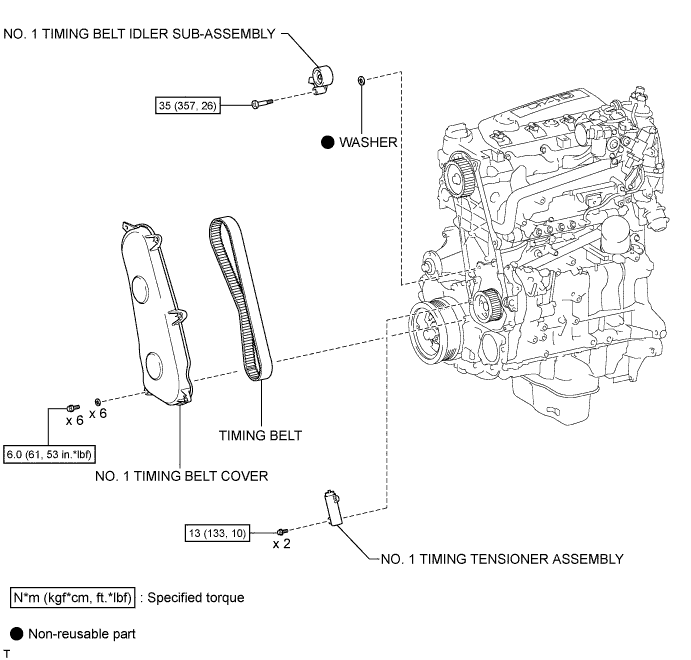 NO. 1 TIMING BELT IDLER SUB-ASSEMBLY

35 (357, 26)

● WASHER

x 6

x 6

6.0 (61, 53 in.*lbf)

TIMING BELT

NO. 1 TIMING BELT COVER

13 (133, 10)

x 2

NO. 1 TIMING TENSIONER ASSEMBLY

N*m (kgf*cm, ft.*lbf) : Specified torque

● Non-reusable part

T