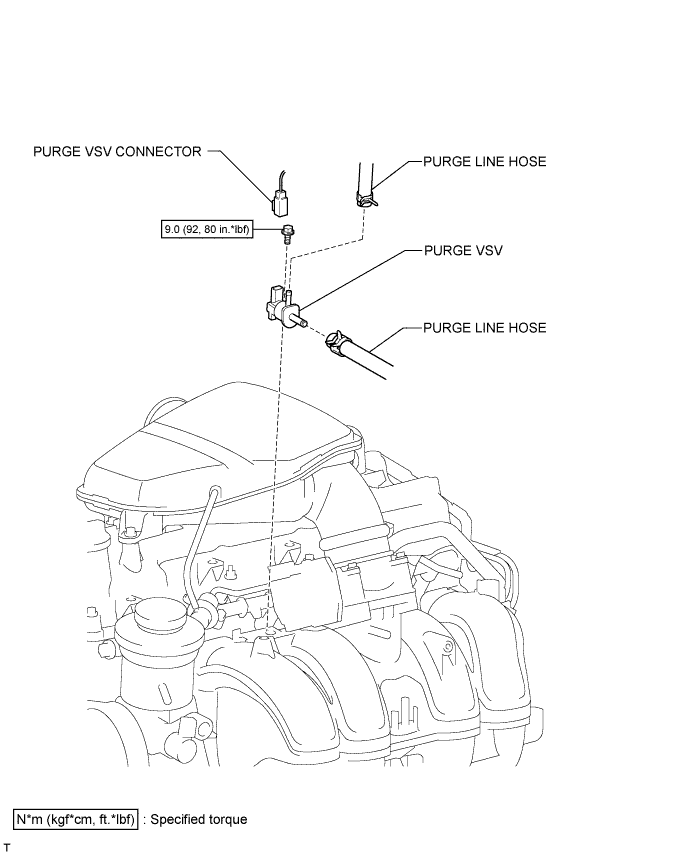 PURGE VSV CONNECTOR

PURGE LINE HOSE

9.0 (92, 80 in.*lbf)

PURGE VSV

PURGE LINE HOSE

N*m (kgf*cm, ft.*lbf) : Specified torque

T