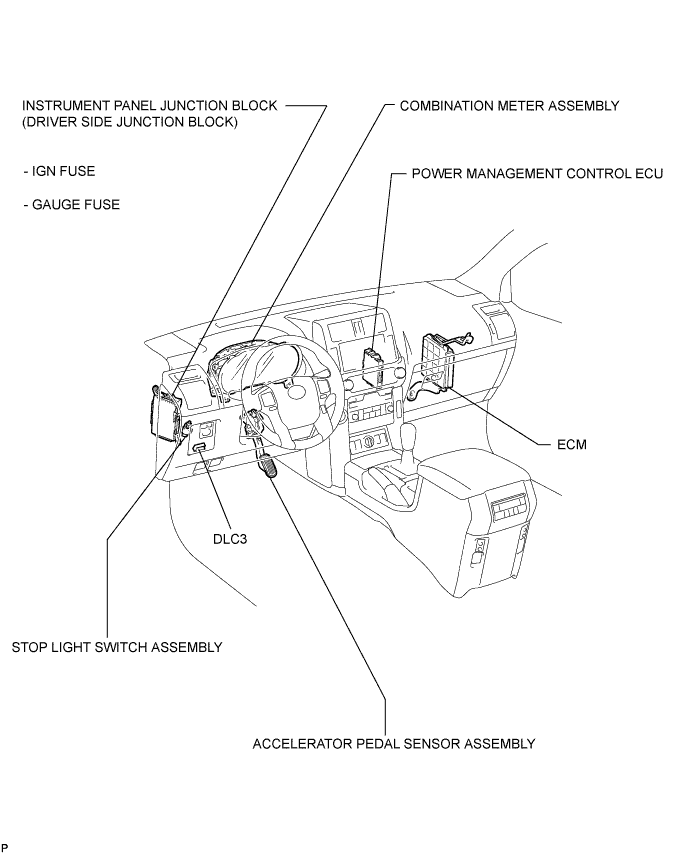 INSTRUMENT PANEL JUNCTION BLOCK
(DRIVER SIDE JUNCTION BLOCK)

- IGN FUSE

- GAUGE FUSE

COMBINATION METER ASSEMBLY

POWER MANAGEMENT CONTROL ECU

ECM

DLC3

STOP LIGHT SWITCH ASSEMBLY

ACCELERATOR PEDAL SENSOR ASSEMBLY

P