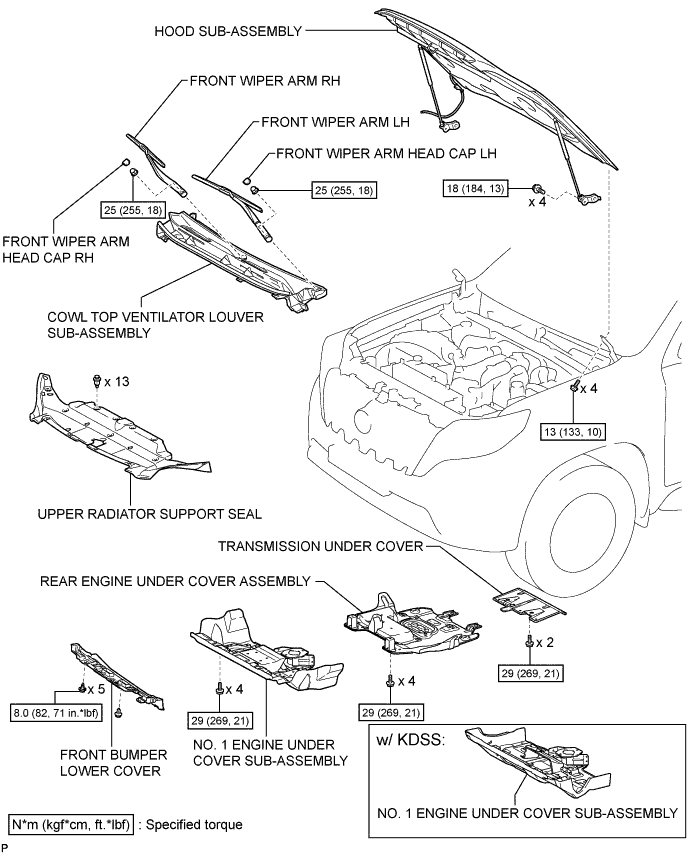 HOOD SUB-ASSEMBLY

FRONT WIPER ARM RH

FRONT WIPER ARM LH

FRONT WIPER ARM HEAD CAP LH

25 (255, 18)

25 (255, 18)

18 (184, 13)

x 4

FRONT WIPER ARM HEAD CAP RH

COWL TOP VENTILATOR LOUVER SUB-ASSEMBLY

x 13

x 4

13 (133, 10)

UPPER RADIATOR SUPPORT SEAL

TRANSMISSION UNDER COVER

REAR ENGINE UNDER COVER ASSEMBLY

x 2

29 (269, 21)

x 5

8.0 (82, 71 in.*lbf)

x 4

29 (269, 21)

x 4

29 (269, 21)

FRONT BUMPER LOWER COVER

NO. 1 ENGINE UNDER COVER SUB-ASSEMBLY

w/ KDSS:

NO. 1 ENGINE UNDER COVER SUB-ASSEMBLY

N*m (kgf*cm, ft.*lbf) : Specified torque

P