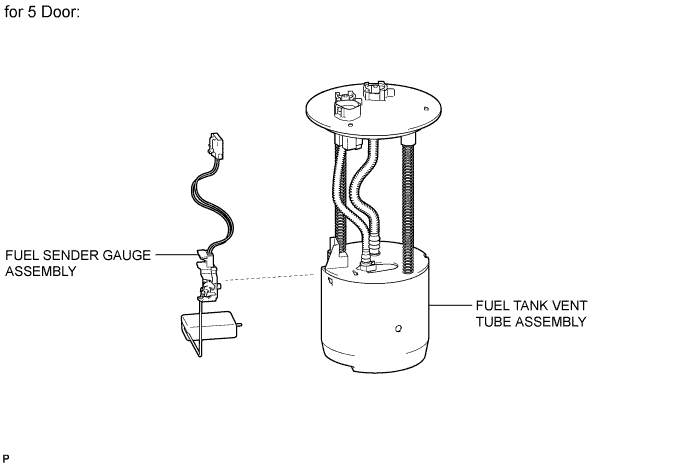 for 5 Door:

FUEL SENDER GAUGE ASSEMBLY

FUEL TANK VENT TUBE ASSEMBLY

P