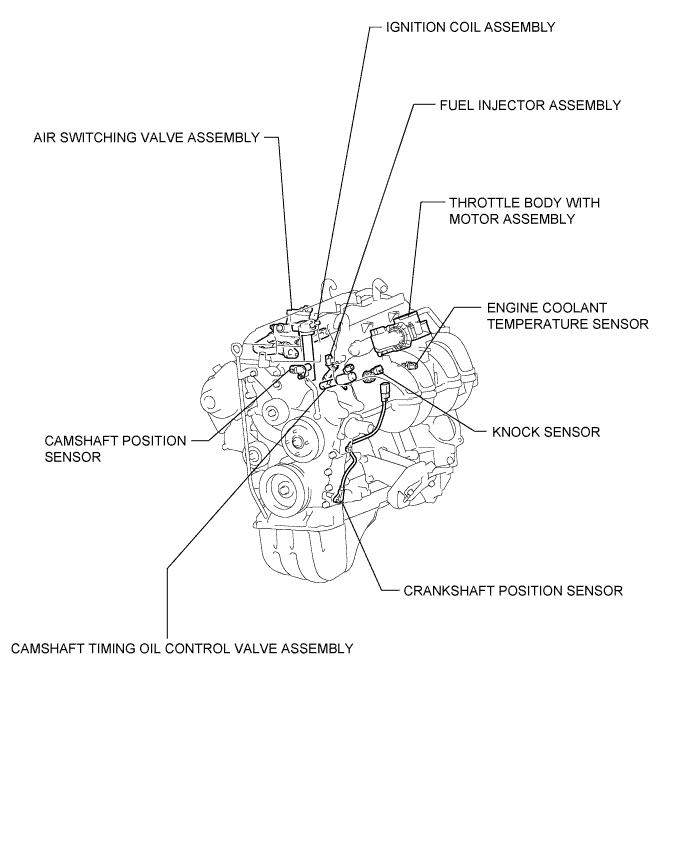 IGNITION COIL ASSEMBLY

FUEL INJECTOR ASSEMBLY

AIR SWITCHING VALVE ASSEMBLY

THROTTLE BODY WITH MOTOR ASSEMBLY

ENGINE COOLANT TEMPERATURE SENSOR

CAMSHAFT POSITION SENSOR

KNOCK SENSOR

CRANKSHAFT POSITION SENSOR

CAMSHAFT TIMING OIL CONTROL VALVE ASSEMBLY