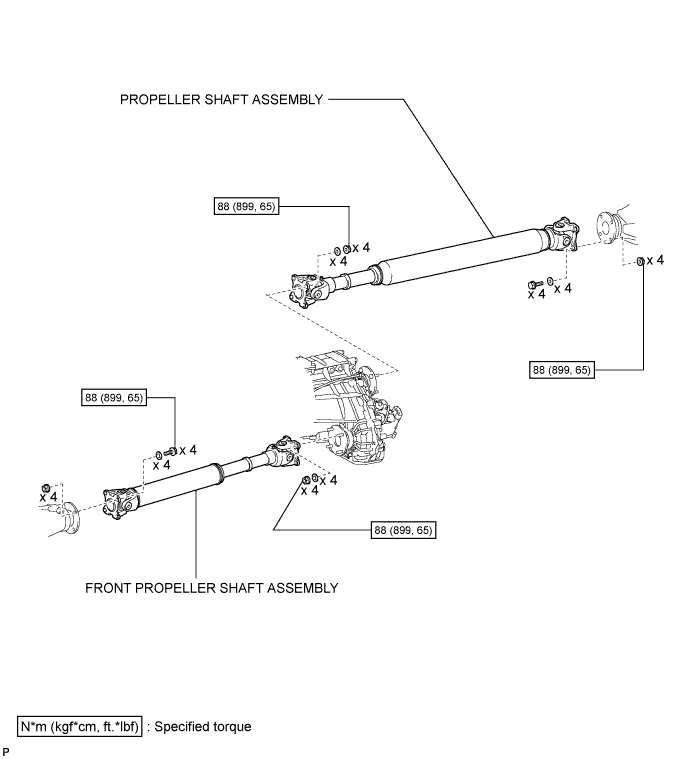 PROPELLER SHAFT ASSEMBLY

88 (899, 65)

x 4

x 4

x 4

x 4

x 4

88 (899, 65)

88 (899, 65)

x 4

x 4

x 4

x 4

x 4

88 (899, 65)

FRONT PROPELLER SHAFT ASSEMBLY

N*m (kgf*cm, ft.*lbf) : Specified torque

P