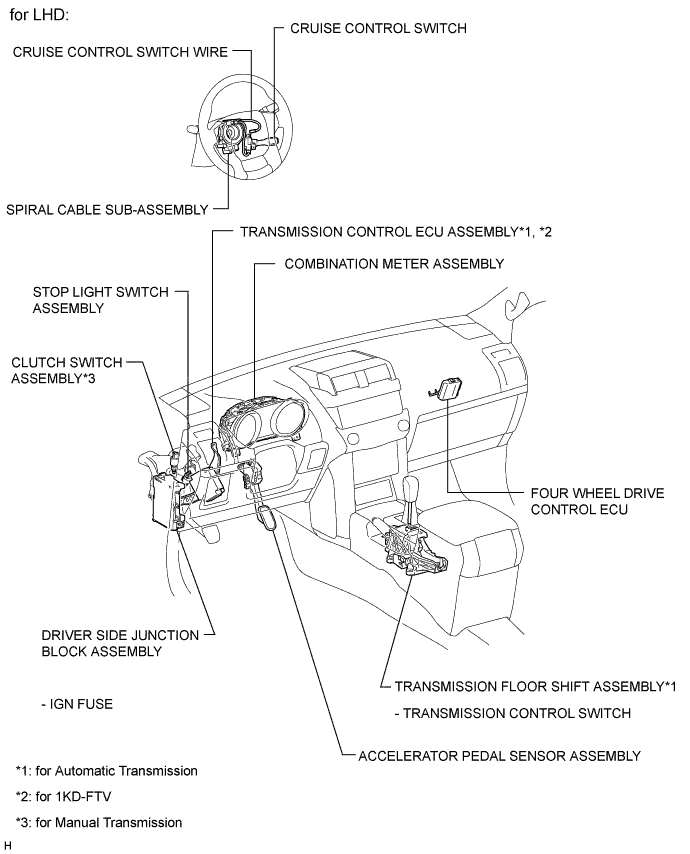 for LHD:

CRUISE CONTROL SWITCH

CRUISE CONTROL SWITCH WIRE

SPIRAL CABLE SUB-ASSEMBLY

TRANSMISSION CONTROL ECU ASSEMBLY*1, *2

COMBINATION METER ASSEMBLY

STOP LIGHT SWITCH ASSEMBLY

CLUTCH SWITCH ASSEMBLY*3

FOUR WHEEL DRIVE CONTROL ECU

DRIVER SIDE JUNCTION BLOCK ASSEMBLY

- IGN FUSE

TRANSMISSION FLOOR SHIFT ASSEMBLY*1

- TRANSMISSION CONTROL SWITCH

ACCELERATOR PEDAL SENSOR ASSEMBLY

*1: for Automatic Transmission

*2: for 1KD-FTV

*3: for Manual Transmission

H