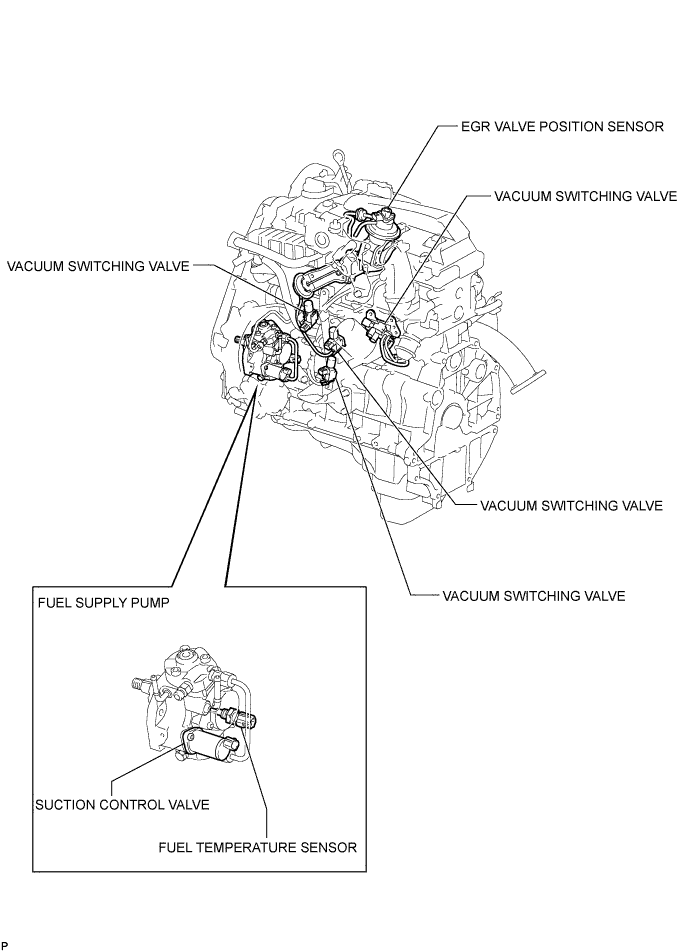 EGR VALVE POSITION SENSOR

VACUUM SWITCHING VALVE

VACUUM SWITCHING VALVE

VACUUM SWITCHING VALVE

VACUUM SWITCHING VALVE

FUEL SUPPLY PUMP

SUCTION CONTROL VALVE

FUEL TEMPERATURE SENSOR

P