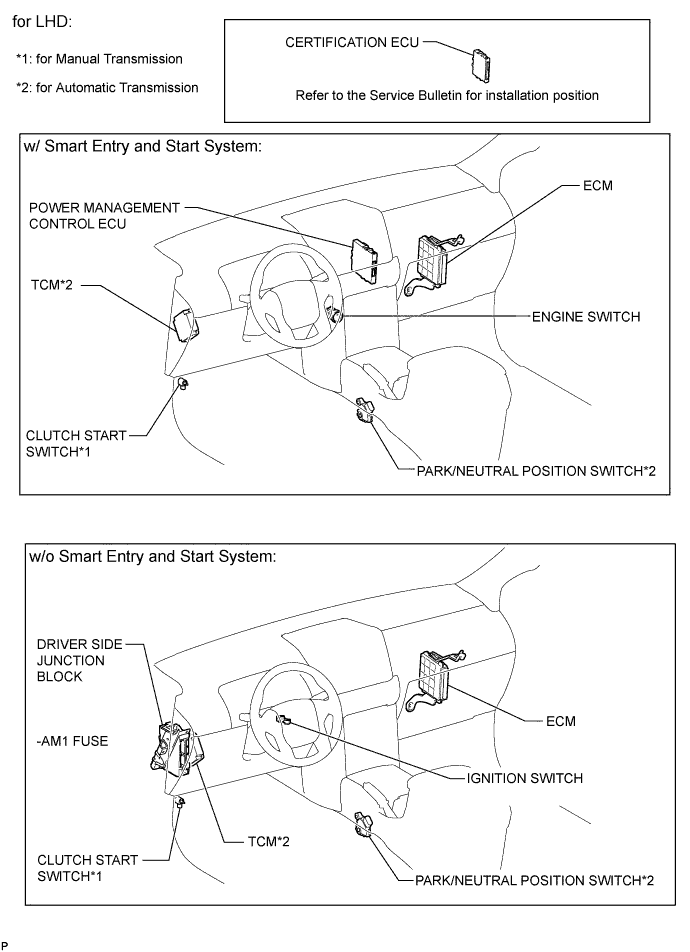 for LHD:

*1: for Manual Transmission

*2: for Automatic Transmission

CERTIFICATION ECU

Refer to the Service Bulletin for installation position

w/ Smart Entry and Start System:

POWER MANAGEMENT CONTROL ECU

ECM

TCM*2

ENGINE SWITCH

CLUTCH START SWITCH*1

PARK/NEUTRAL POSITION SWITCH*2

w/o Smart Entry and Start System:

DRIVER SIDE JUNCTION BLOCK

-AM1 FUSE

ECM

IGNITION SWITCH

TCM*2

CLUTCH START SWITCH*1

PARK/NEUTRAL POSITION SWITCH*2

P