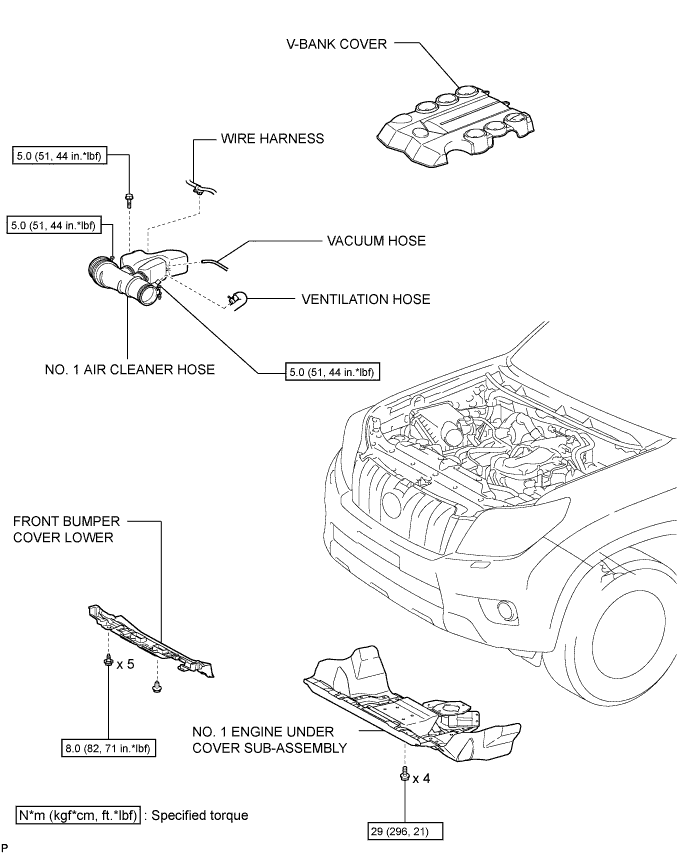 V-BANK COVER

WIRE HARNESS

5.0 (51, 44 in.*lbf)

5.0 (51, 44 in.*lbf)

VACUUM HOSE

VENTILATION HOSE

NO. 1 AIR CLEANER HOSE

5.0 (51, 44 in.*lbf)

FRONT BUMPER COVER LOWER

x 5

8.0 (82, 71 in.*lbf)

NO. 1 ENGINE UNDER COVER SUB-ASSEMBLY

x 4

N*m (kgf*cm, ft.*lbf) : Specified torque

29 (296, 21)

P