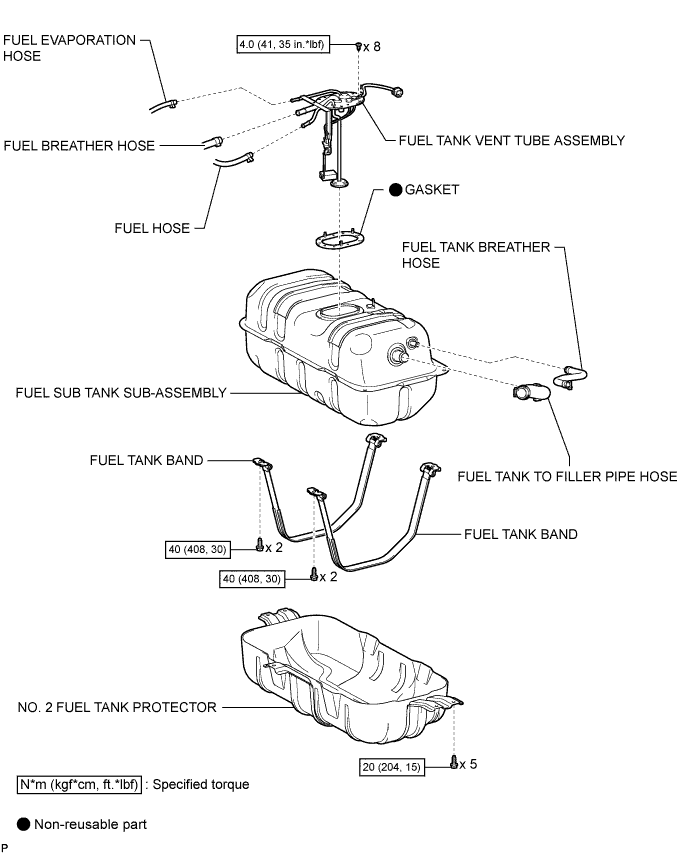 FUEL EVAPORATION HOSE

4.0 (41, 35 in.*lbf)

x 8

FUEL BREATHER HOSE

FUEL TANK VENT TUBE ASSEMBLY

● GASKET

FUEL HOSE

FUEL TANK BREATHER HOSE

FUEL SUB TANK SUB-ASSEMBLY

FUEL TANK BAND

FUEL TANK TO FILLER PIPE HOSE

FUEL TANK BAND

40 (408, 30)

x 2

40 (408, 30)

x 2

NO. 2 FUEL TANK PROTECTOR

20 (204, 15)

x 5

N*m (kgf*cm, ft.*lbf) : Specified torque

● Non-reusable part

P