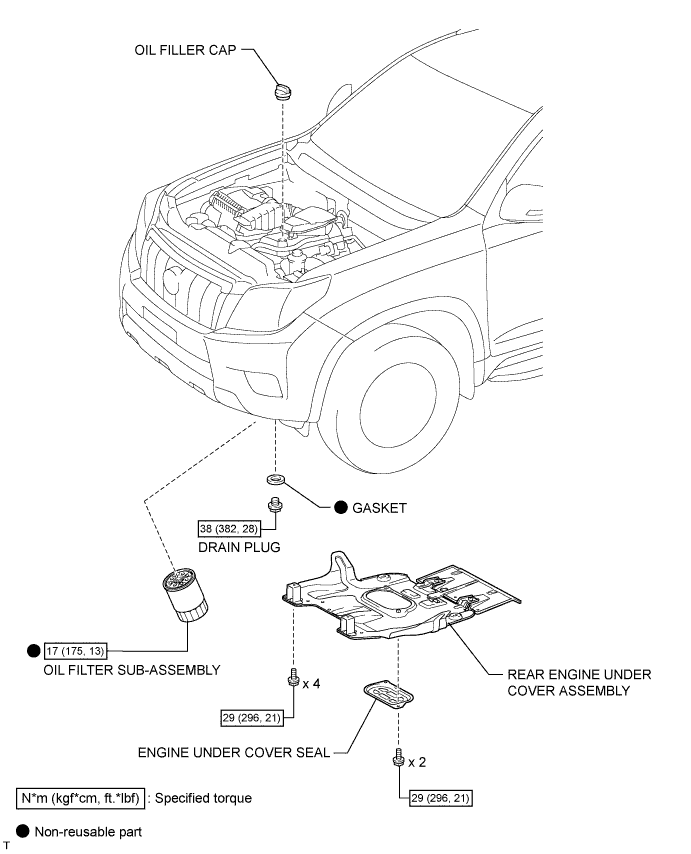 OIL FILLER CAP

● GASKET

38 (382, 28)

DRAIN PLUG

● 17 (175, 13)

OIL FILTER SUB-ASSEMBLY

x 4

29 (296, 21)

REAR ENGINE UNDER COVER ASSEMBLY

ENGINE UNDER COVER SEAL

x 2

29 (296, 21)

N*m (kgf*cm, ft.*lbf) : Specified torque

● Non-reusable part

T