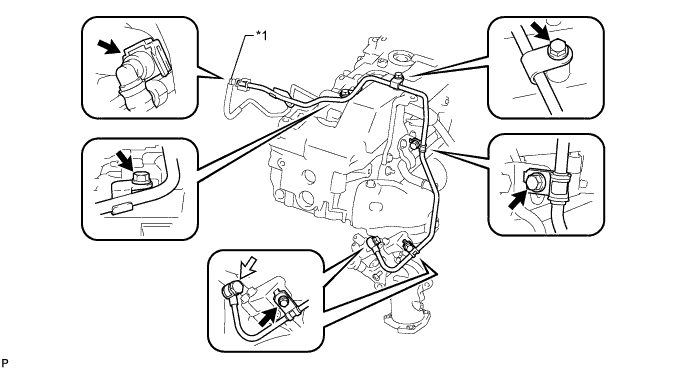 *1

P