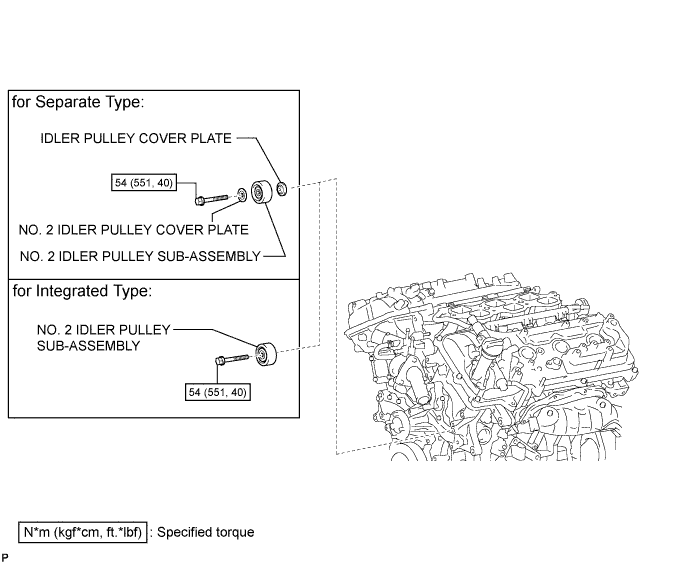 for Separate Type:

IDLER PULLEY COVER PLATE

54 (551, 40)

NO. 2 IDLER PULLEY COVER PLATE

NO. 2 IDLER PULLEY SUB-ASSEMBLY

for Integrated Type:

NO. 2 IDLER PULLEY SUB-ASSEMBLY

54 (551, 40)

N*m (kgf*cm, ft.*lbf) : Specified torque

P