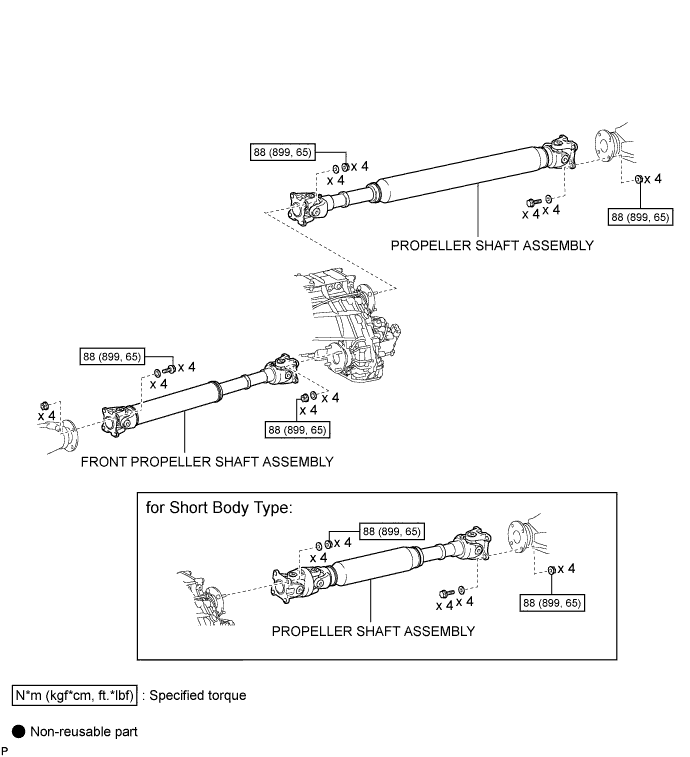 88 (899, 65)
x 4
x 4
x 4
x 4
x 4
88 (899, 65)
PROPELLER SHAFT ASSEMBLY

88 (899, 65)
x 4
x 4
x 4
x 4
x 4
88 (899, 65)
FRONT PROPELLER SHAFT ASSEMBLY

for Short Body Type:
88 (899, 65)
x 4
x 4
x 4
x 4
x 4
88 (899, 65)
PROPELLER SHAFT ASSEMBLY

N*m (kgf*cm, ft.*lbf) : Specified torque

● Non-reusable part

P