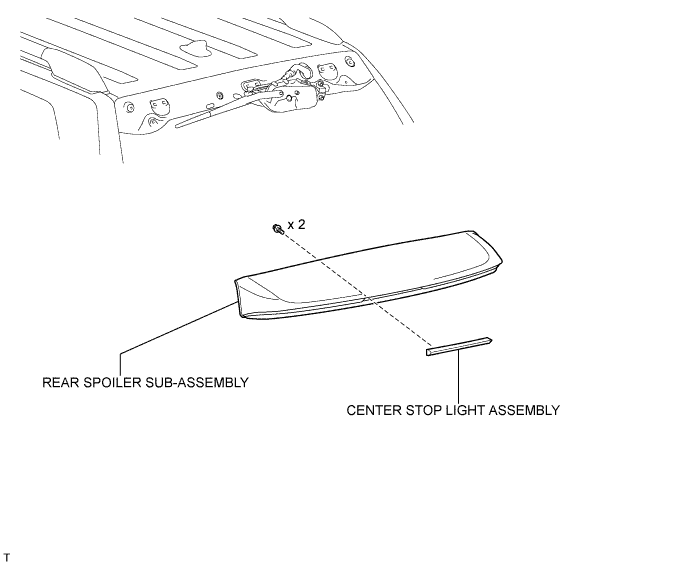 x 2

REAR SPOILER SUB-ASSEMBLY

CENTER STOP LIGHT ASSEMBLY

T