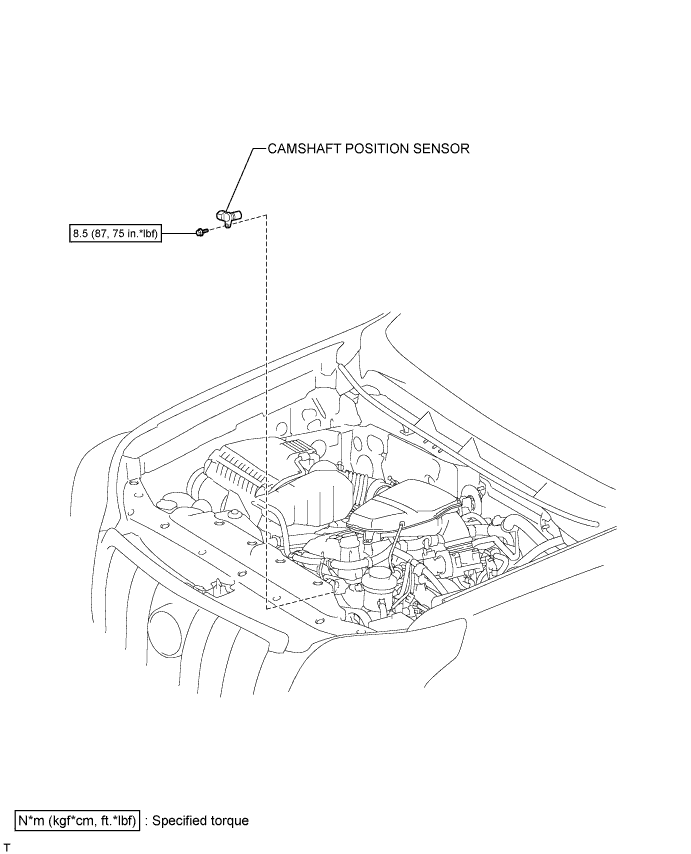 CAMSHAFT POSITION SENSOR

8.5 (87, 75 in.*lbf)

N*m (kgf*cm, ft.*lbf) : Specified torque

T