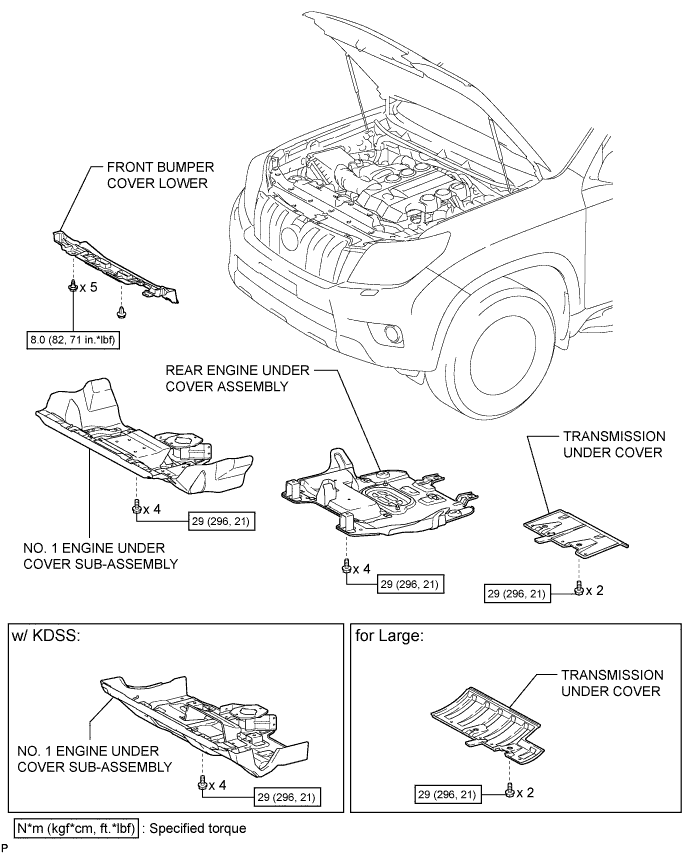 FRONT BUMPER COVER LOWER

x 5

8.0 (82, 71 in.*lbf)

REAR ENGINE UNDER COVER ASSEMBLY

TRANSMISSION UNDER COVER

x 4

29 (296, 21)

NO. 1 ENGINE UNDER COVER SUB-ASSEMBLY

x 4

29 (296, 21)

29 (296, 21)

x 2

w/ KDSS:

NO. 1 ENGINE UNDER COVER SUB-ASSEMBLY

x 4

29 (296, 21)

for Large:

TRANSMISSION UNDER COVER

29 (296, 21)

x 2

N*m (kgf*cm, ft.*lbf) : Specified torque

P