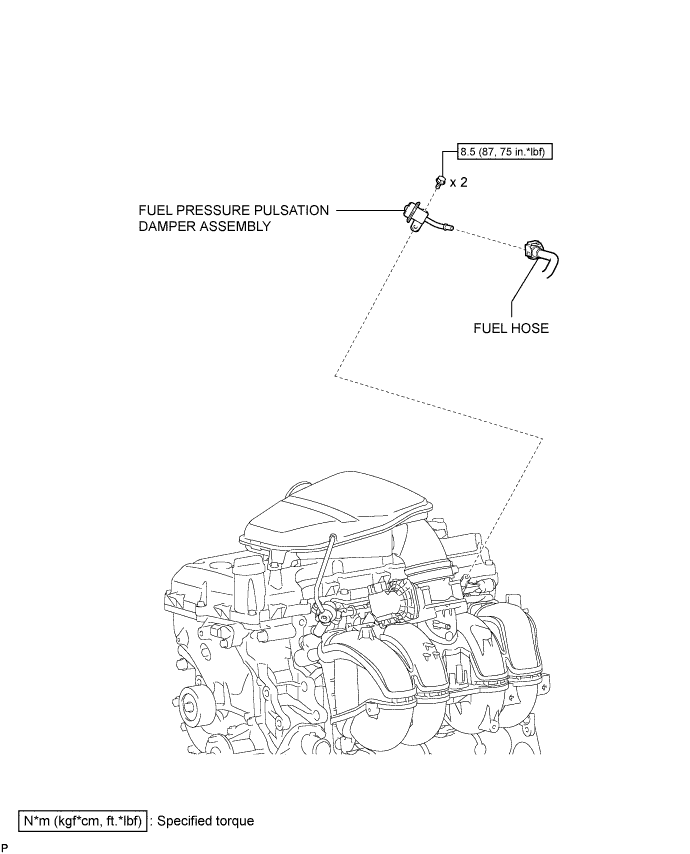 8.5 (87, 75 in.*lbf)

x 2

FUEL PRESSURE PULSATION DAMPER ASSEMBLY

FUEL HOSE

N*m (kgf*cm, ft.*lbf) : Specified torque

P