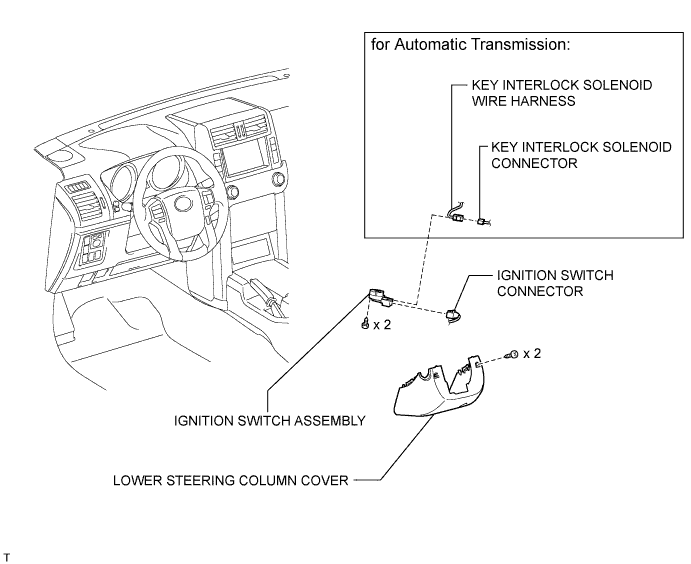 for Automatic Transmission:

KEY INTERLOCK SOLENOID WIRE HARNESS

KEY INTERLOCK SOLENOID CONNECTOR

IGNITION SWITCH CONNECTOR

x 2

x 2

IGNITION SWITCH ASSEMBLY

LOWER STEERING COLUMN COVER

T