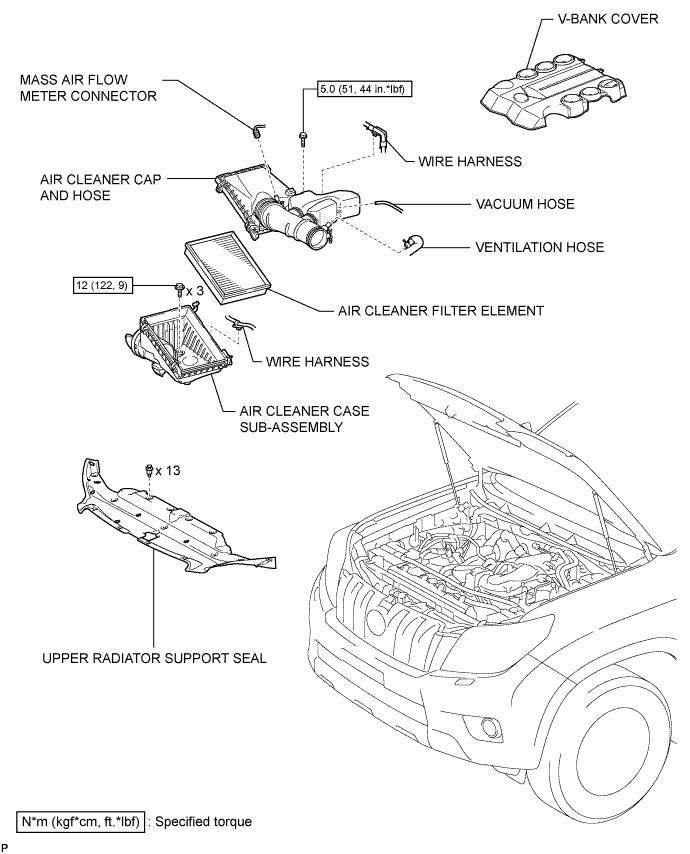 V-BANK COVER

MASS AIR FLOW METER CONNECTOR

5.0 (51, 44 in.*lbf)

WIRE HARNESS

AIR CLEANER CAP AND HOSE

VACUUM HOSE

VENTILATION HOSE

12 (122, 9)

x 3

AIR CLEANER FILTER ELEMENT

WIRE HARNESS

AIR CLEANER CASE SUB-ASSEMBLY

x 13

UPPER RADIATOR SUPPORT SEAL

N*m (kgf*cm, ft.*lbf) : Specified torque

P