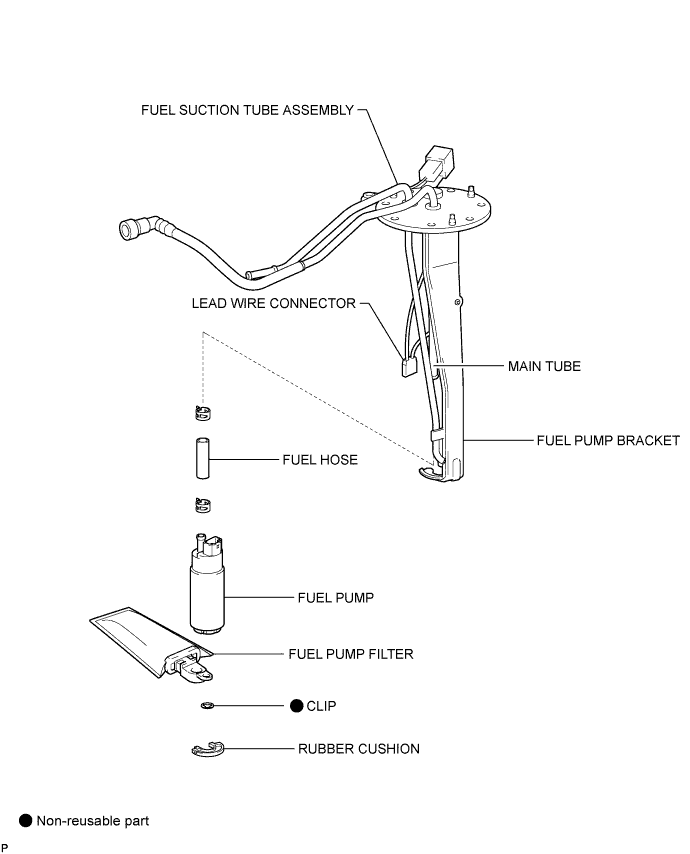 FUEL SUCTION TUBE ASSEMBLY

LEAD WIRE CONNECTOR

MAIN TUBE

FUEL PUMP BRACKET

FUEL HOSE

FUEL PUMP

FUEL PUMP FILTER

● CLIP

RUBBER CUSHION

● Non-reusable part

P