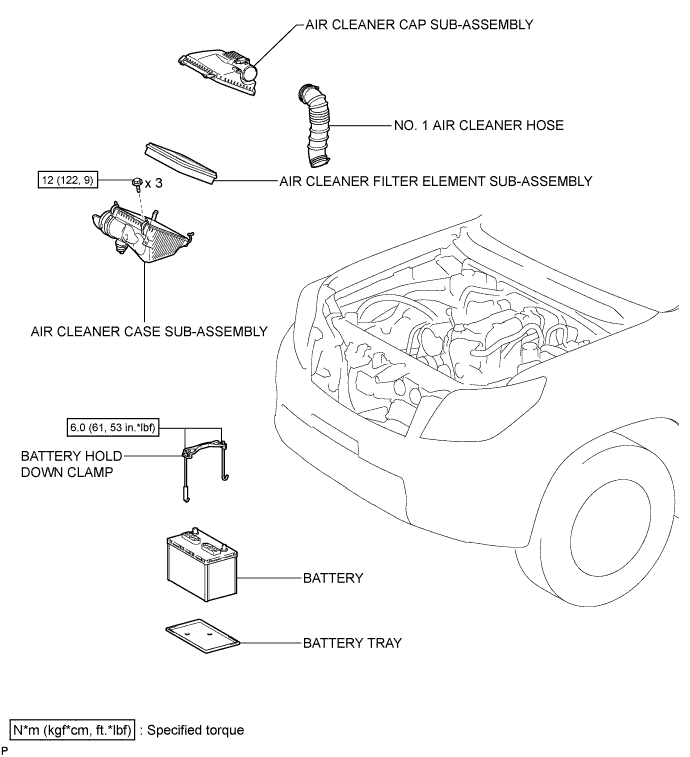 AIR CLEANER CAP SUB-ASSEMBLY

NO. 1 AIR CLEANER HOSE

12 (122, 9)

x 3

AIR CLEANER FILTER ELEMENT SUB-ASSEMBLY

AIR CLEANER CASE SUB-ASSEMBLY

6.0 (61, 53 in.*lbf)

BATTERY HOLD DOWN CLAMP

BATTERY

BATTERY TRAY

N*m (kgf*cm, ft.*lbf) : Specified torque

P