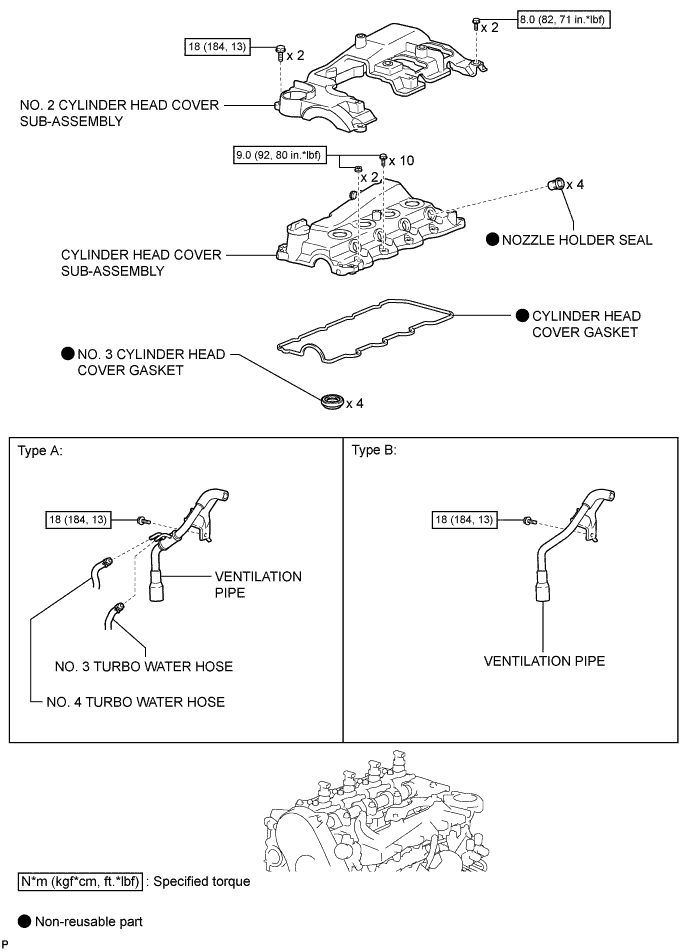 8.0 (82, 71 in.*lbf)

x 2

18 (184, 13)

x 2

NO. 2 CYLINDER HEAD COVER SUB-ASSEMBLY

9.0 (92, 80 in.*lbf)

x 10

x 2

x 4

NOZZLE HOLDER SEAL

CYLINDER HEAD COVER SUB-ASSEMBLY

CYLINDER HEAD COVER GASKET

NO. 3 CYLINDER HEAD COVER GASKET

x 4

Type A:

18 (184, 13)

VENTILATION PIPE

NO. 3 TURBO WATER HOSE

NO. 4 TURBO WATER HOSE

Type B:

18 (184, 13)

VENTILATION PIPE

N*m (kgf*cm, ft.*lbf) : Specified torque

Non-reusable part

P