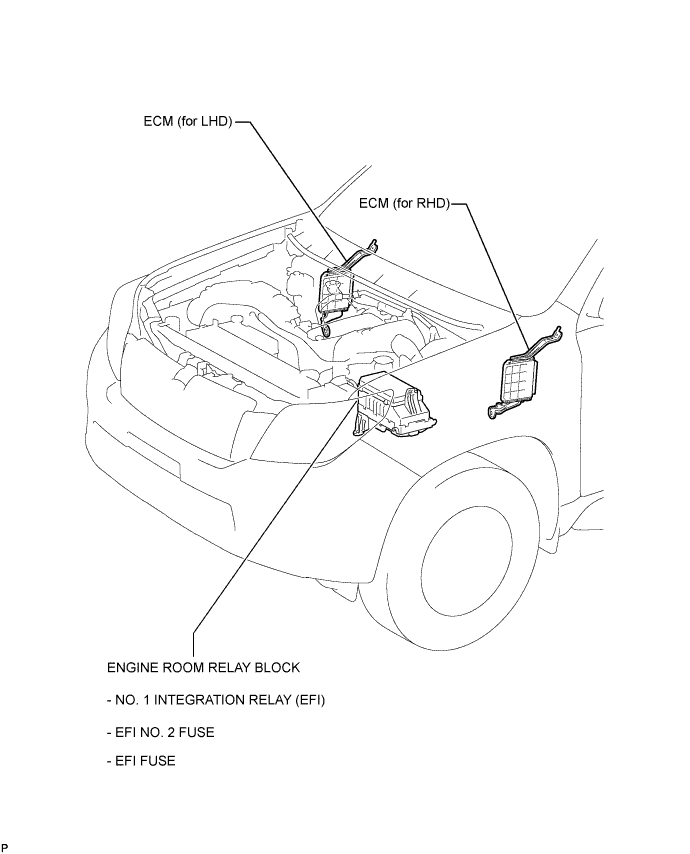 ECM (for LHD)

ECM (for RHD)

ENGINE ROOM RELAY BLOCK

- NO. 1 INTEGRATION RELAY (EFI)

- EFI NO. 2 FUSE

- EFI FUSE

P