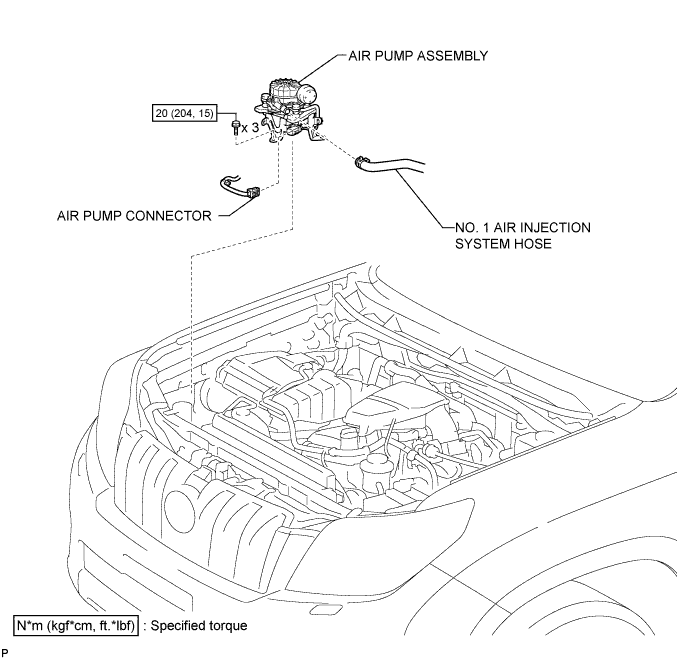 AIR PUMP ASSEMBLY

20 (204, 15)

x 3

AIR PUMP CONNECTOR

NO. 1 AIR INJECTION SYSTEM HOSE

N*m (kgf*cm, ft.*lbf) : Specified torque

P