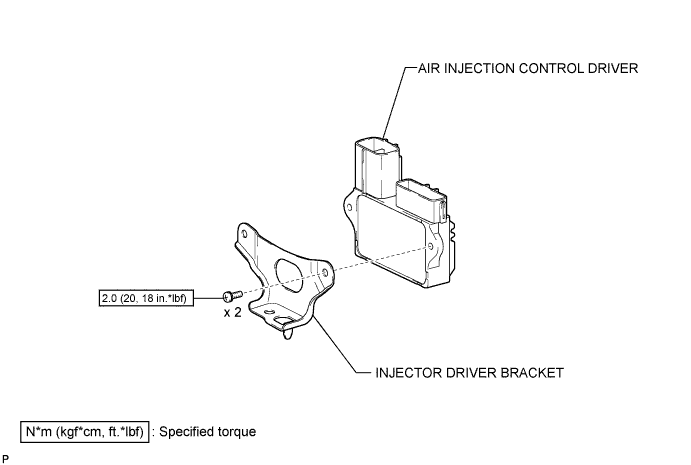 AIR INJECTION CONTROL DRIVER

2.0 (20, 18 in.*lbf)

x 2

INJECTOR DRIVER BRACKET

N*m (kgf*cm, ft.*lbf) : Specified torque

P