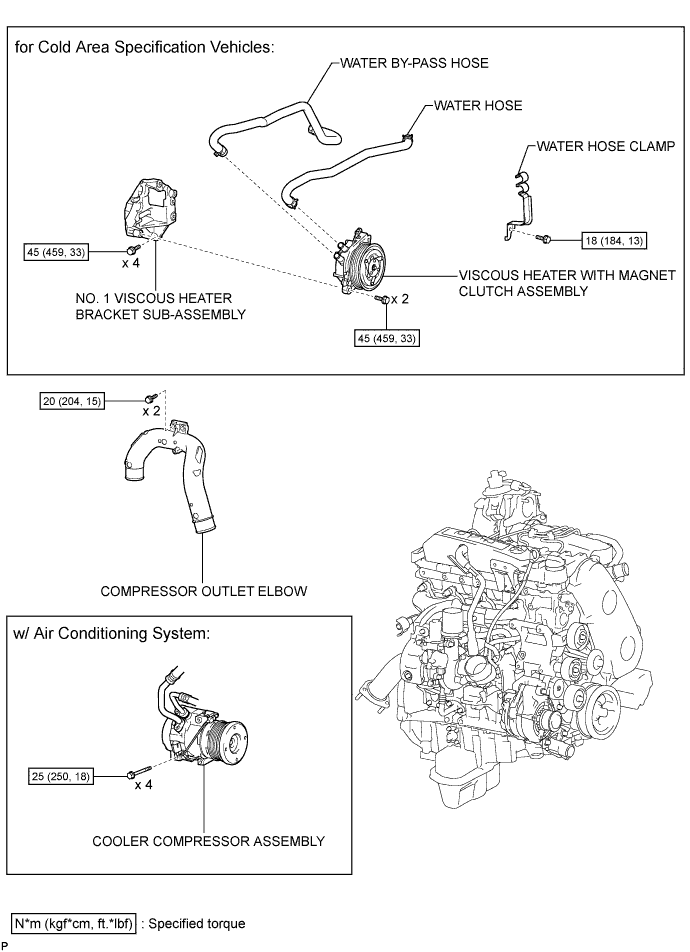 for Cold Area Specification Vehicles:

WATER BY-PASS HOSE

WATER HOSE

WATER HOSE CLAMP

45 (459, 33)

x 4

18 (184, 13)

NO. 1 VISCOUS HEATER BRACKET SUB-ASSEMBLY

x 2

VISCOUS HEATER WITH MAGNET CLUTCH ASSEMBLY

45 (459, 33)

20 (204, 15)

x 2

COMPRESSOR OUTLET ELBOW

w/ Air Conditioning System:

25 (250, 18)

x 4

COOLER COMPRESSOR ASSEMBLY

N*m (kgf*cm, ft.*lbf) : Specified torque

P