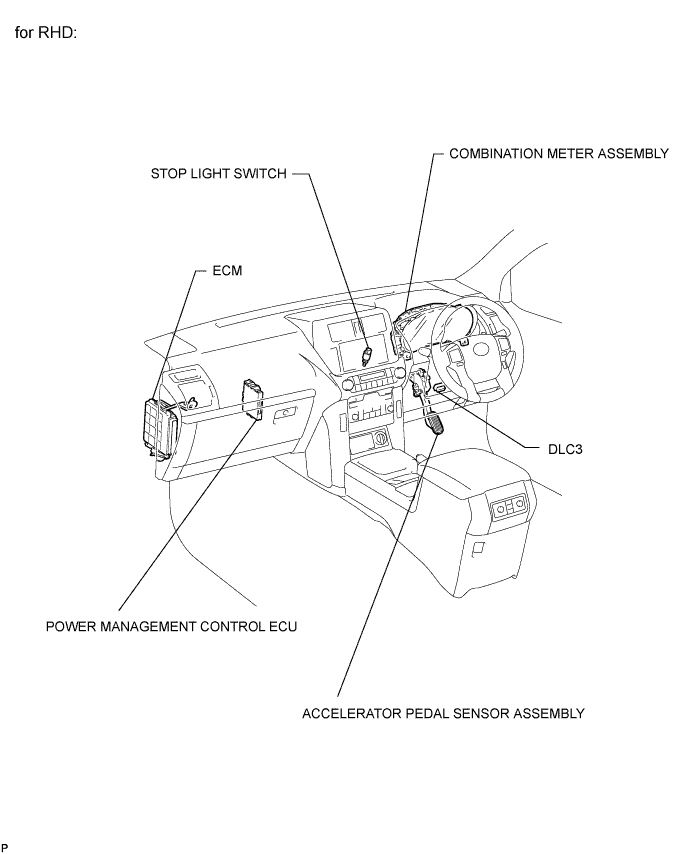 for RHD:

COMBINATION METER ASSEMBLY

STOP LIGHT SWITCH

ECM

DLC3

POWER MANAGEMENT CONTROL ECU

ACCELERATOR PEDAL SENSOR ASSEMBLY

P