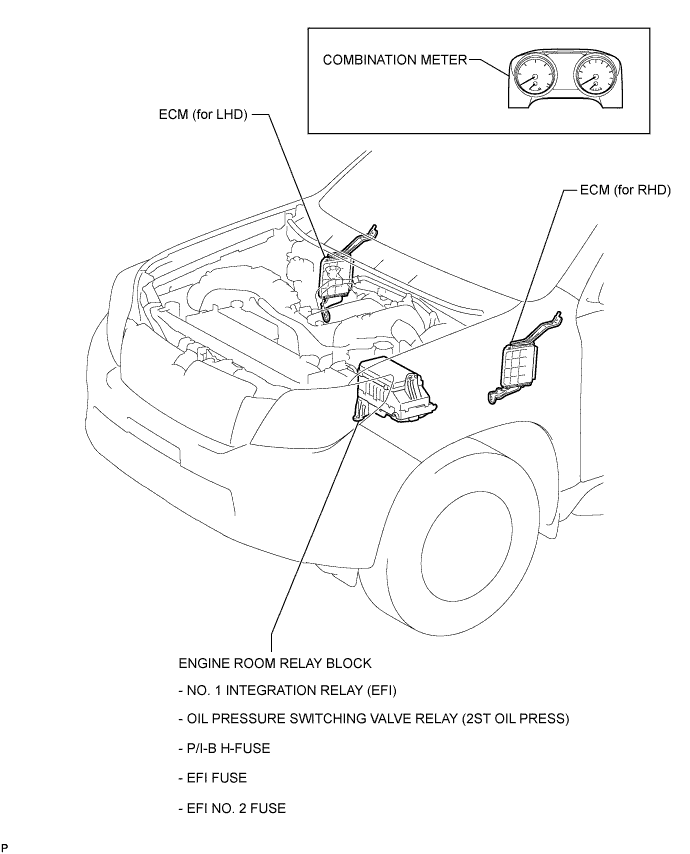 COMBINATION METER

ECM (for LHD)

ECM (for RHD)

ENGINE ROOM RELAY BLOCK

- NO. 1 INTEGRATION RELAY (EFI)

- OIL PRESSURE SWITCHING VALVE RELAY (2ST OIL PRESS)

- P/I-B H-FUSE

- EFI FUSE

- EFI NO. 2 FUSE

P