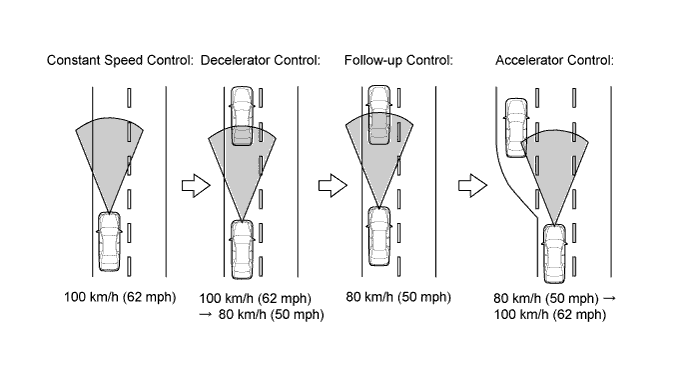 Constant Speed Control:

100 km/h (62 mph)

Decelerator Control:

100 km/h (62 mph) → 80 km/h (50 mph)

Follow-up Control:

80 km/h (50 mph)

Accelerator Control:

80 km/h (50 mph) → 100 km/h (62 mph)