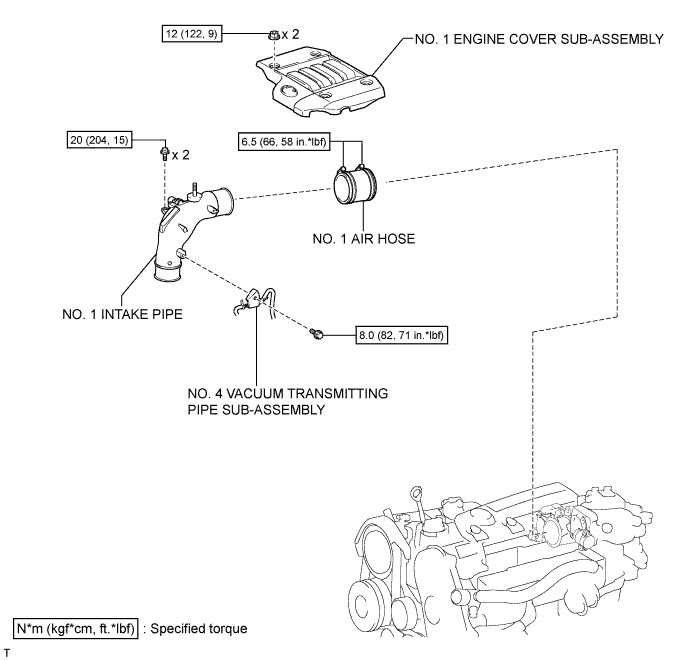 12 (122, 9)

x 2

NO. 1 ENGINE COVER SUB-ASSEMBLY

20 (204, 15)

x 2

6.5 (66, 58 in.*lbf)

NO. 1 AIR HOSE

NO. 1 INTAKE PIPE

8.0 (82, 71 in.*lbf)

NO. 4 VACUUM TRANSMITTING PIPE SUB-ASSEMBLY

N*m (kgf*cm, ft.*lbf) : Specified torque

T