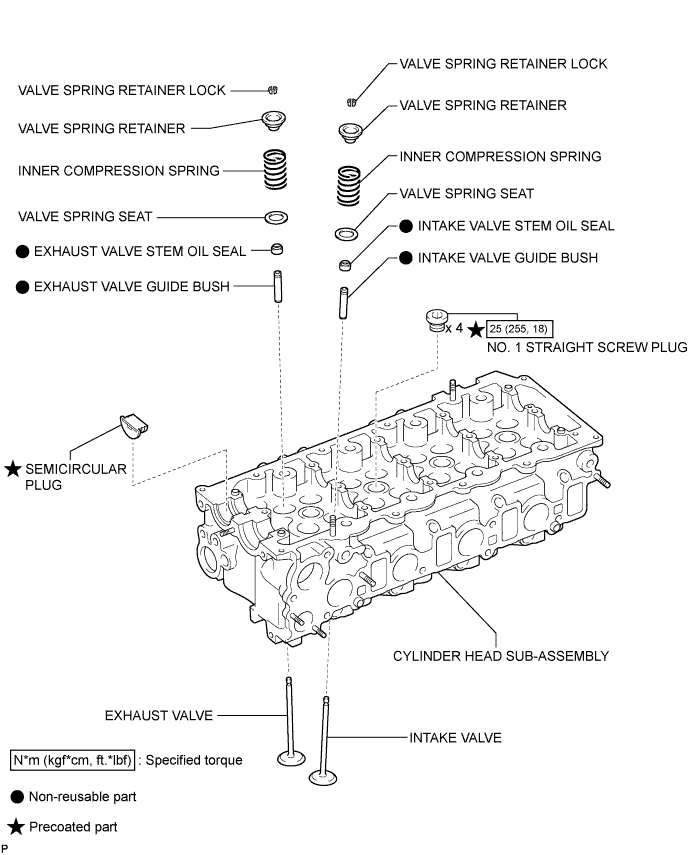 VALVE SPRING RETAINER LOCK

VALVE SPRING RETAINER

INNER COMPRESSION SPRING

VALVE SPRING SEAT

● EXHAUST VALVE STEM OIL SEAL

● EXHAUST VALVE GUIDE BUSH

VALVE SPRING RETAINER LOCK

VALVE SPRING RETAINER

INNER COMPRESSION SPRING

VALVE SPRING SEAT

● INTAKE VALVE STEM OIL SEAL

● INTAKE VALVE GUIDE BUSH

x 4 ★ 25 (255, 18)

NO. 1 STRAIGHT SCREW PLUG

★ SEMICIRCULAR PLUG

CYLINDER HEAD SUB-ASSEMBLY

EXHAUST VALVE

INTAKE VALVE

N*m (kgf*cm, ft.*lbf) : Specified torque

● Non-reusable part

★ Precoated part

P