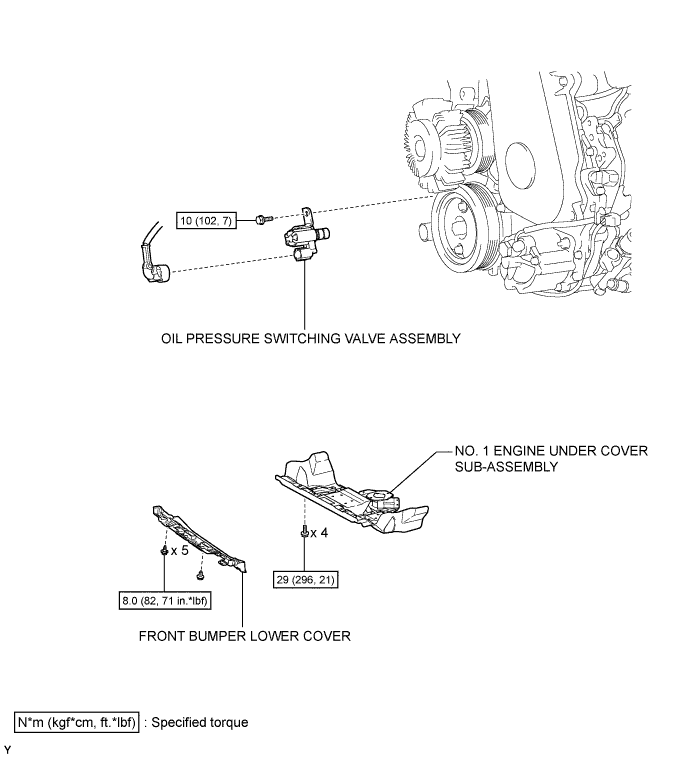 10 (102, 7)

OIL PRESSURE SWITCHING VALVE ASSEMBLY

NO. 1 ENGINE UNDER COVER SUB-ASSEMBLY

x 5

x 4

29 (296, 21)

8.0 (82, 71 in.*lbf)

FRONT BUMPER LOWER COVER

N*m (kgf*cm, ft.*lbf) : Specified torque

Y