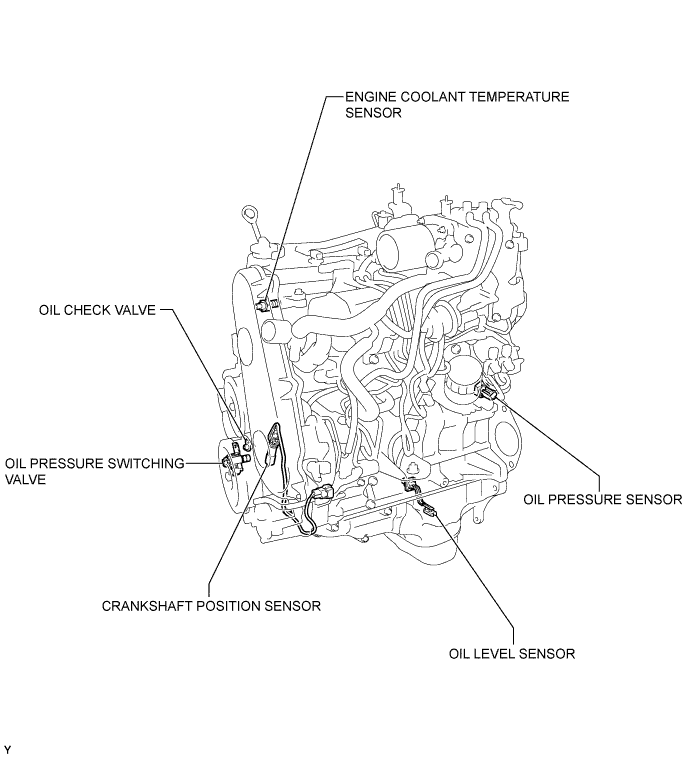 ENGINE COOLANT TEMPERATURE SENSOR

OIL CHECK VALVE

OIL PRESSURE SWITCHING VALVE

OIL PRESSURE SENSOR

CRANKSHAFT POSITION SENSOR

OIL LEVEL SENSOR

Y