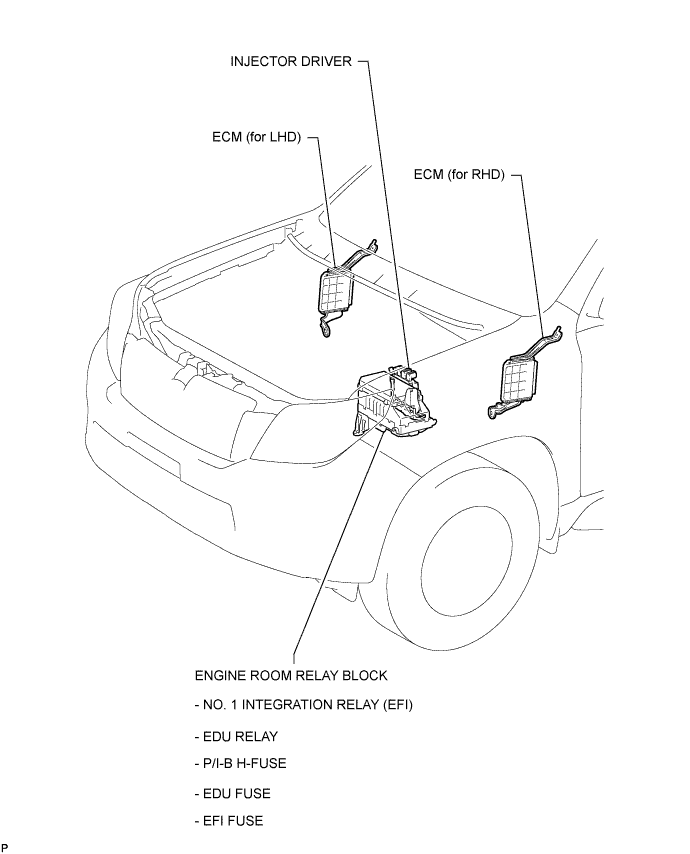 INJECTOR DRIVER

ECM (for LHD)

ECM (for RHD)

ENGINE ROOM RELAY BLOCK

- NO. 1 INTEGRATION RELAY (EFI)

- EDU RELAY

- P/I-B H-FUSE

- EDU FUSE

- EFI FUSE

P