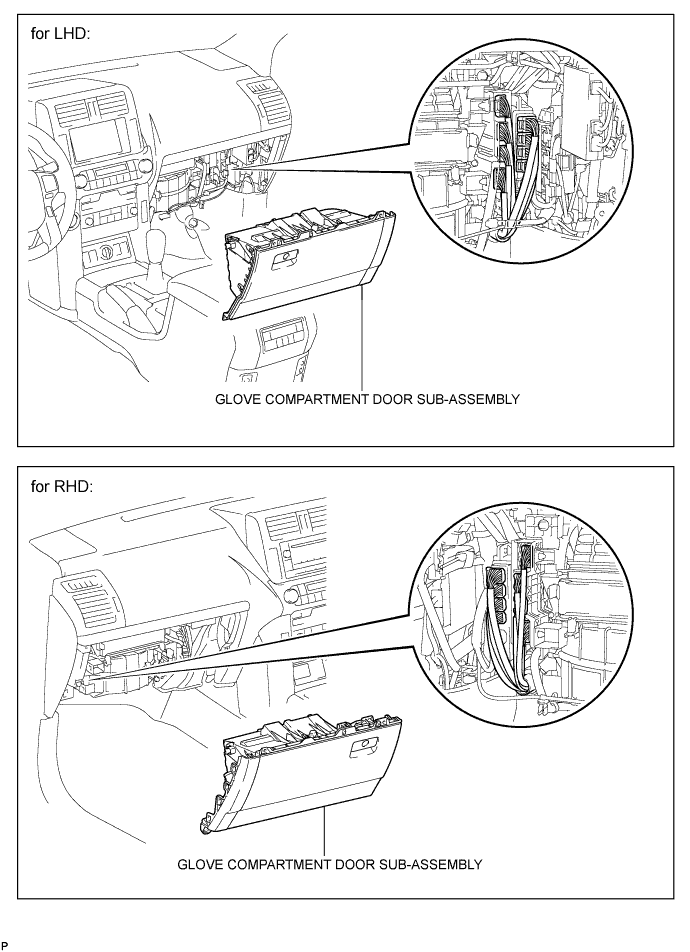 for LHD:

GLOVE COMPARTMENT DOOR SUB-ASSEMBLY

for RHD:

GLOVE COMPARTMENT DOOR SUB-ASSEMBLY

P