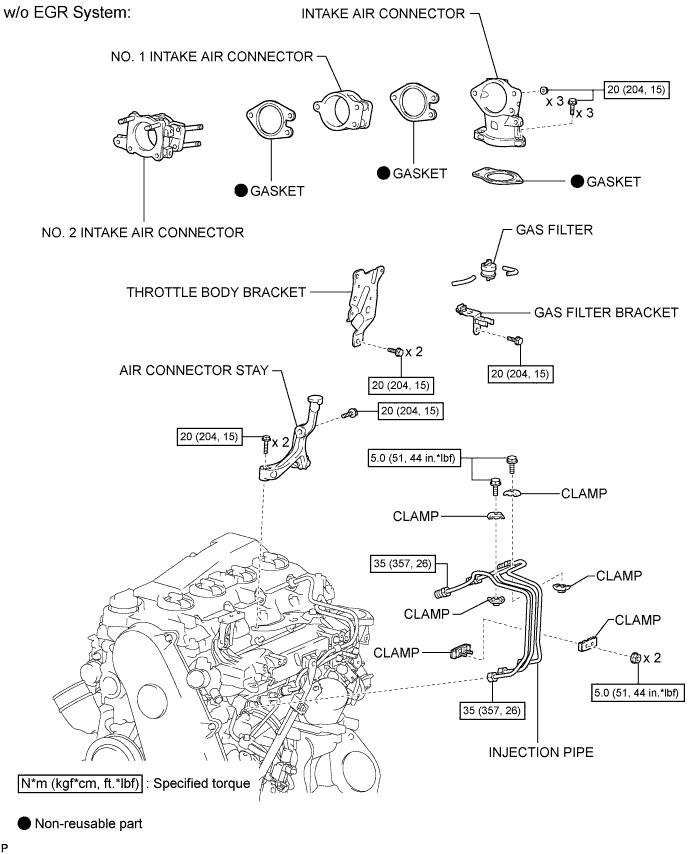 w/o EGR System:

INTAKE AIR CONNECTOR

NO. 1 INTAKE AIR CONNECTOR

x 3

20 (204, 15)

x 3

● GASKET

● GASKET

● GASKET

NO. 2 INTAKE AIR CONNECTOR

GAS FILTER

THROTTLE BODY BRACKET

GAS FILTER BRACKET

x 2

20 (204, 15)

20 (204, 15)

AIR CONNECTOR STAY

20 (204, 15)

20 (204, 15)

x 2

5.0 (51, 44 in.*lbf)

CLAMP

CLAMP

35 (357, 26)

CLAMP

CLAMP

CLAMP

CLAMP

x 2

5.0 (51, 44 in.*lbf)

35 (357, 26)

INJECTION PIPE

N*m (kgf*cm, ft.*lbf) : Specified torque

● Non-reusable part

P