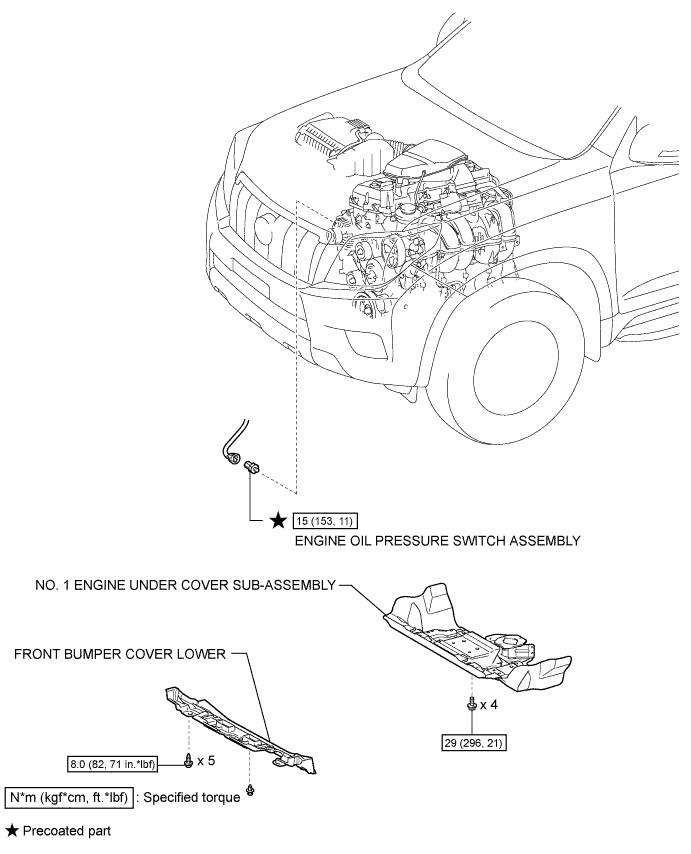 ★ 15 (153, 11)
ENGINE OIL PRESSURE SWITCH ASSEMBLY

NO. 1 ENGINE UNDER COVER SUB-ASSEMBLY

FRONT BUMPER COVER LOWER

x 4

29 (296, 21)

8.0 (82, 71 in.*lbf)

x 5

N*m (kgf*cm, ft.*lbf) : Specified torque

★ Precoated part