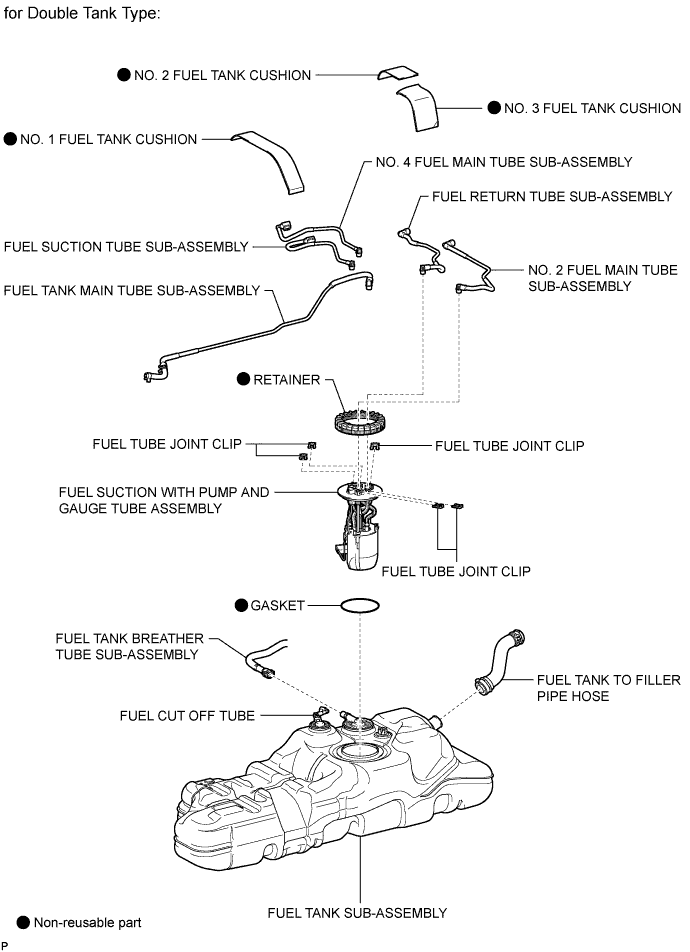 for Double Tank Type:

● NO. 2 FUEL TANK CUSHION

● NO. 3 FUEL TANK CUSHION

● NO. 1 FUEL TANK CUSHION

NO. 4 FUEL MAIN TUBE SUB-ASSEMBLY

FUEL RETURN TUBE SUB-ASSEMBLY

FUEL SUCTION TUBE SUB-ASSEMBLY

NO. 2 FUEL MAIN TUBE SUB-ASSEMBLY

FUEL TANK MAIN TUBE SUB-ASSEMBLY

● RETAINER

FUEL TUBE JOINT CLIP

FUEL TUBE JOINT CLIP

FUEL SUCTION WITH PUMP AND GAUGE TUBE ASSEMBLY

FUEL TUBE JOINT CLIP

● GASKET

FUEL TANK BREATHER TUBE SUB-ASSEMBLY

FUEL TANK TO FILLER PIPE HOSE

FUEL CUT OFF TUBE

FUEL TANK SUB-ASSEMBLY

● Non-reusable part

P