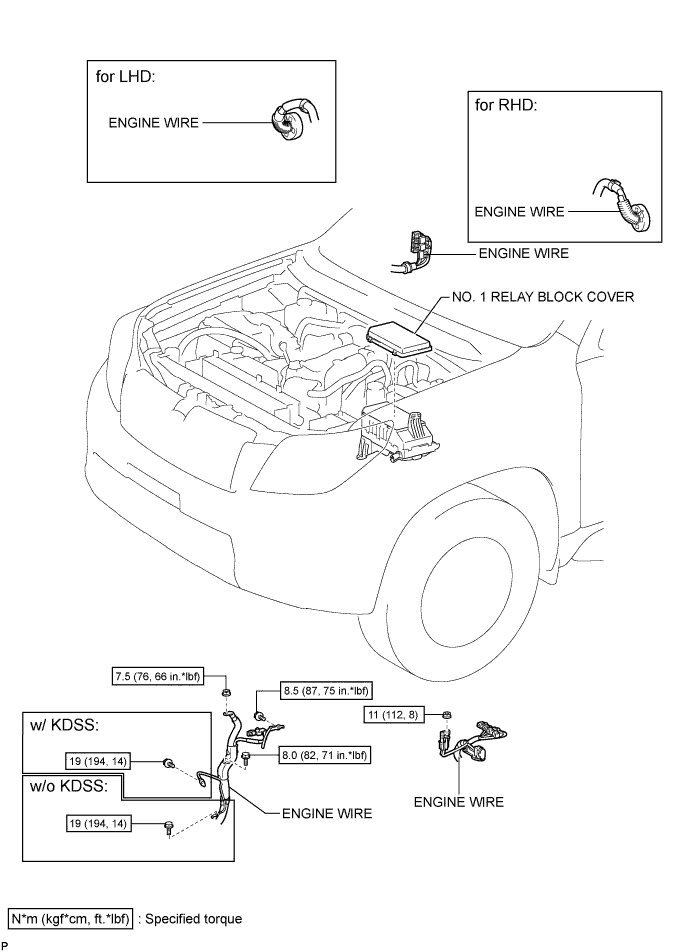 for LHD:

ENGINE WIRE

for RHD:

ENGINE WIRE

ENGINE WIRE

NO. 1 RELAY BLOCK COVER

7.5 (76, 66 in.*lbf)

8.5 (87, 75 in.*lbf)

11 (112, 8)

w/ KDSS:

19 (194, 14)

8.0 (82, 71 in.*lbf)

w/o KDSS:

19 (194, 14)

ENGINE WIRE

ENGINE WIRE

N*m (kgf*cm, ft.*lbf) : Specified torque

P