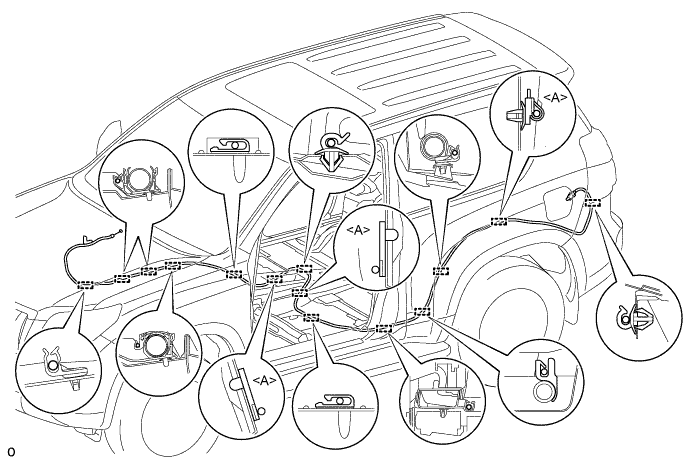 <A>
<A>
<A>
O