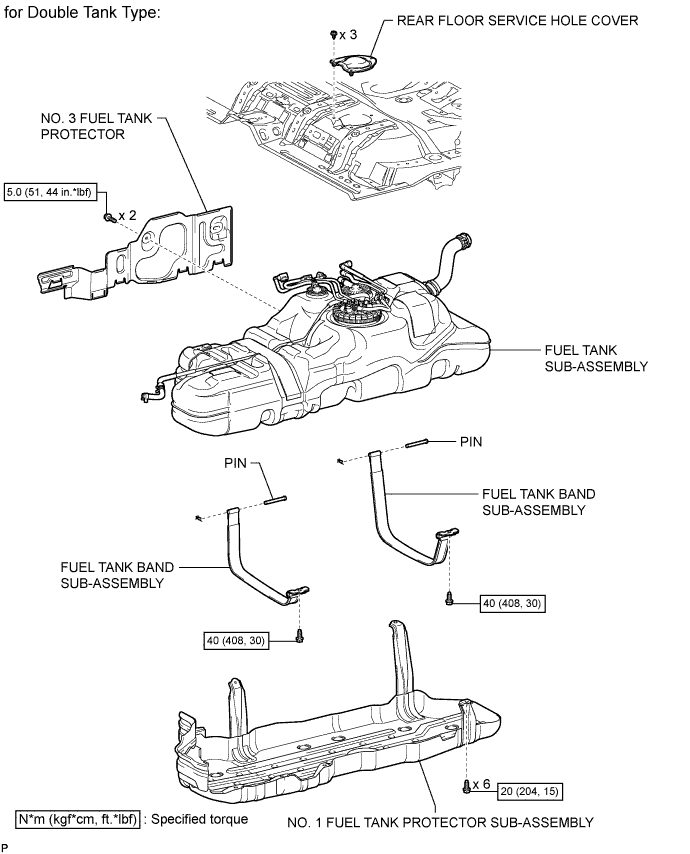 for Double Tank Type:

x 3

REAR FLOOR SERVICE HOLE COVER

NO. 3 FUEL TANK PROTECTOR

5.0 (51, 44 in.*lbf)

x 2

FUEL TANK SUB-ASSEMBLY

PIN

PIN

FUEL TANK BAND SUB-ASSEMBLY

FUEL TANK BAND SUB-ASSEMBLY

40 (408, 30)

40 (408, 30)

x 6

20 (204, 15)

N*m (kgf*cm, ft.*lbf) : Specified torque

NO. 1 FUEL TANK PROTECTOR SUB-ASSEMBLY

P