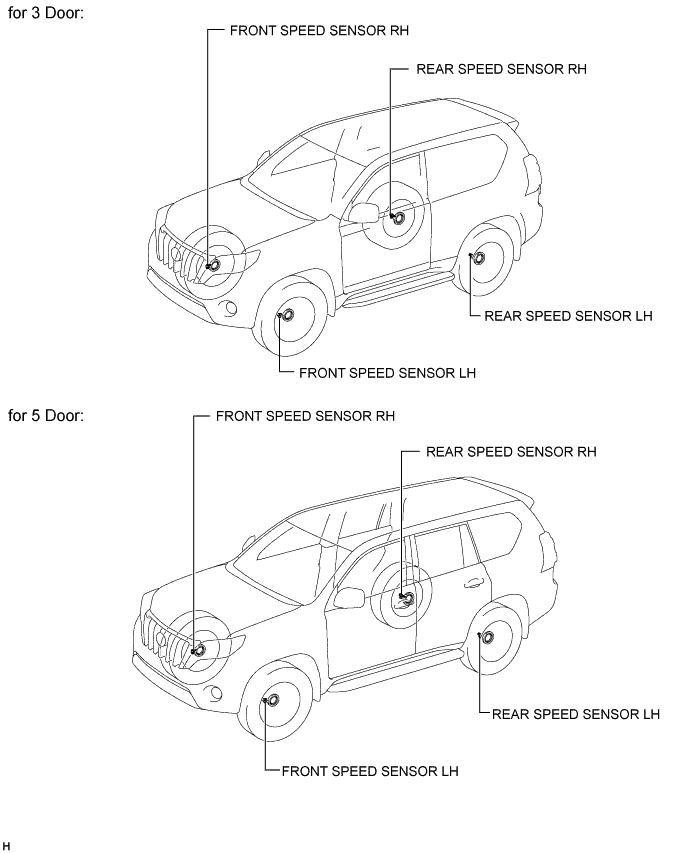 for 3 Door:

FRONT SPEED SENSOR RH

REAR SPEED SENSOR RH

REAR SPEED SENSOR LH

FRONT SPEED SENSOR LH

for 5 Door:

FRONT SPEED SENSOR RH

REAR SPEED SENSOR RH

REAR SPEED SENSOR LH

FRONT SPEED SENSOR LH

H