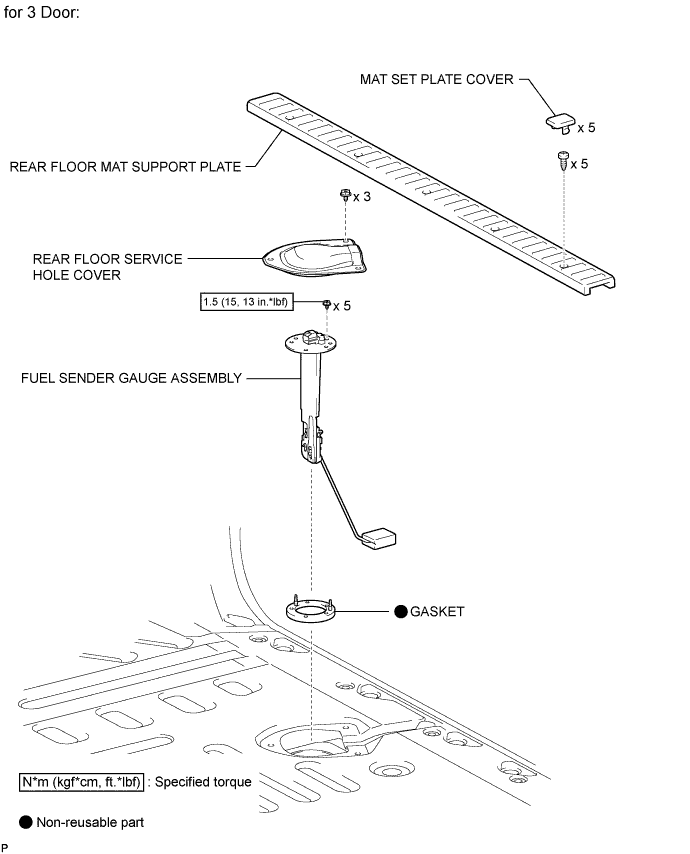 for 3 Door:

MAT SET PLATE COVER

x 5

x 5

REAR FLOOR MAT SUPPORT PLATE

x 3

REAR FLOOR SERVICE HOLE COVER

1.5 (15, 13 in.*lbf)

x 5

FUEL SENDER GAUGE ASSEMBLY

● GASKET

N*m (kgf*cm, ft.*lbf) : Specified torque

● Non-reusable part

P