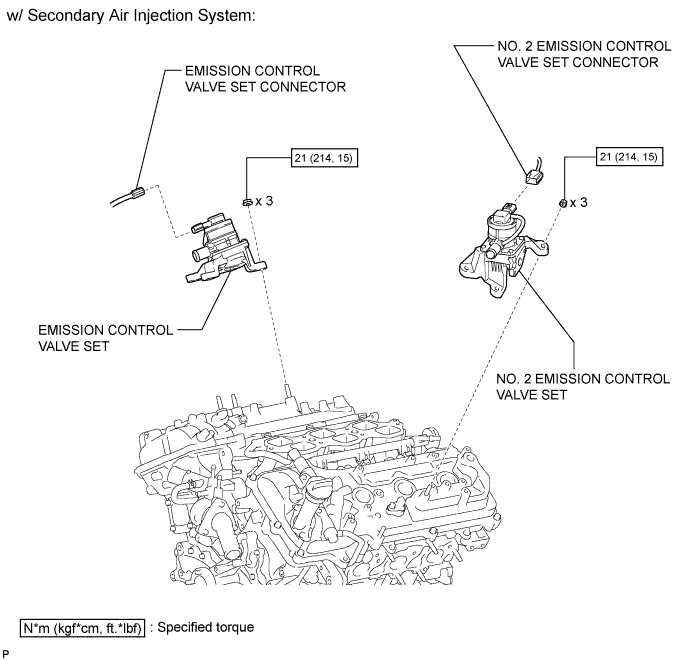 w/ Secondary Air Injection System:

EMISSION CONTROL VALVE SET CONNECTOR

NO. 2 EMISSION CONTROL VALVE SET CONNECTOR

21 (214, 15)

x 3

21 (214, 15)

x 3

EMISSION CONTROL VALVE SET

NO. 2 EMISSION CONTROL VALVE SET

N*m (kgf*cm, ft.*lbf) : Specified torque

P