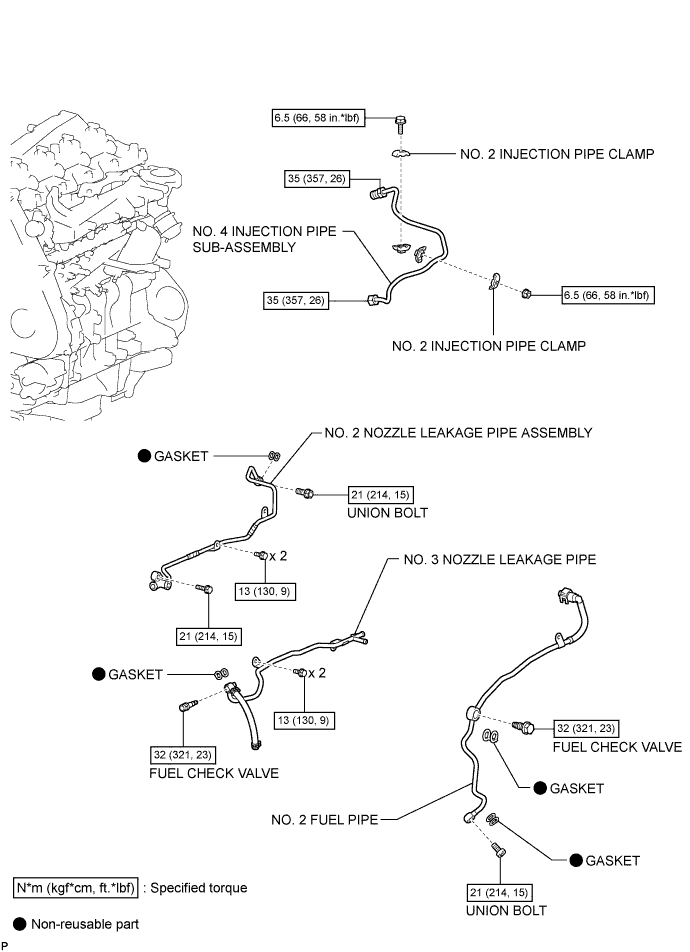 6.5 (66, 58 in.*lbf)

NO. 2 INJECTION PIPE CLAMP

35 (357, 26)

NO. 4 INJECTION PIPE SUB-ASSEMBLY

35 (357, 26)

6.5 (66, 58 in.*lbf)

NO. 2 INJECTION PIPE CLAMP

NO. 2 NOZZLE LEAKAGE PIPE ASSEMBLY

● GASKET

21 (214, 15)
UNION BOLT

x 2

13 (130, 9)

21 (214, 15)

NO. 3 NOZZLE LEAKAGE PIPE

● GASKET

x 2

13 (130, 9)

32 (321, 23)
FUEL CHECK VALVE

32 (321, 23)
FUEL CHECK VALVE

● GASKET

NO. 2 FUEL PIPE

● GASKET

21 (214, 15)
UNION BOLT

N*m (kgf*cm, ft.*lbf) : Specified torque

● Non-reusable part

P