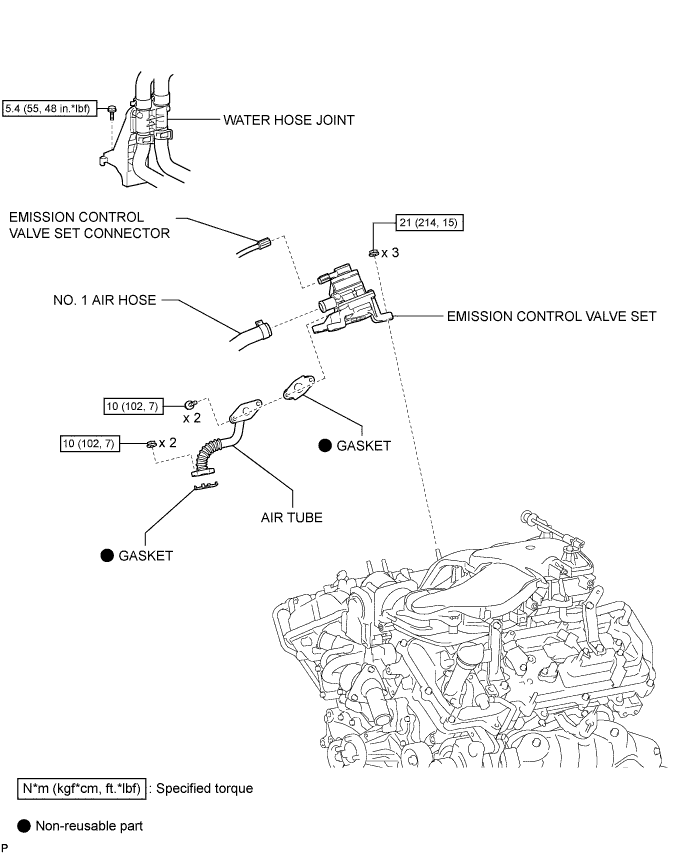 5.4 (55, 48 in.*lbf)

WATER HOSE JOINT

EMISSION CONTROL VALVE SET CONNECTOR

21 (214, 15)

x 3

NO. 1 AIR HOSE

EMISSION CONTROL VALVE SET

10 (102, 7)

x 2

10 (102, 7)

x 2

● GASKET

AIR TUBE

● GASKET

N*m (kgf*cm, ft.*lbf) : Specified torque

● Non-reusable part

P